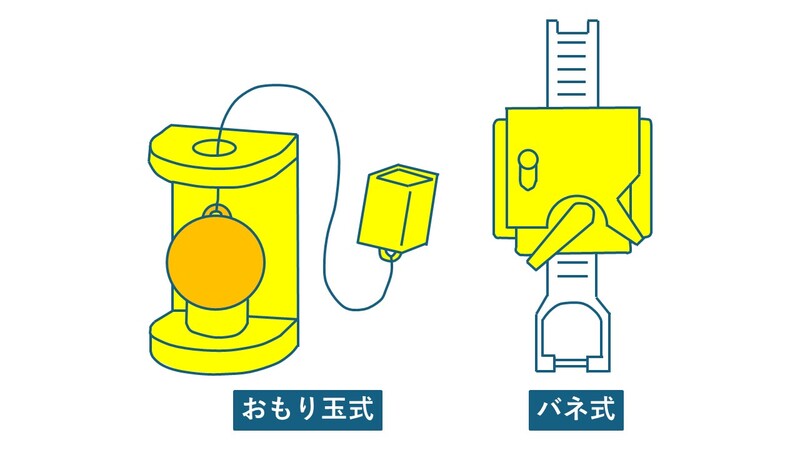 おもり玉式

バネ式